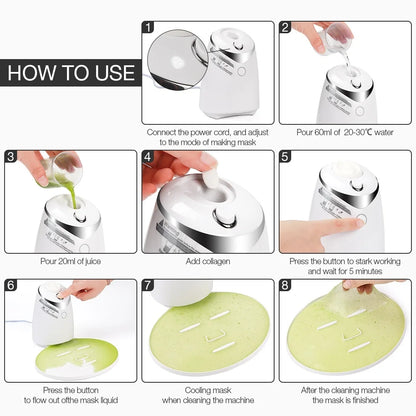 HOW TO USE

1
Connect the power cord, and adjust to the mode of making mask

2
Pour 60ml of 20-30℃ water

3
Pour 20ml of juice

4
Add collagen

5
Press the button to stark working and wait for 5 minutes

6
Press the button to flow out ofthe mask liquid

7
Cooling mask when cleaning the machine

8
After the cleaning machine the mask is finished